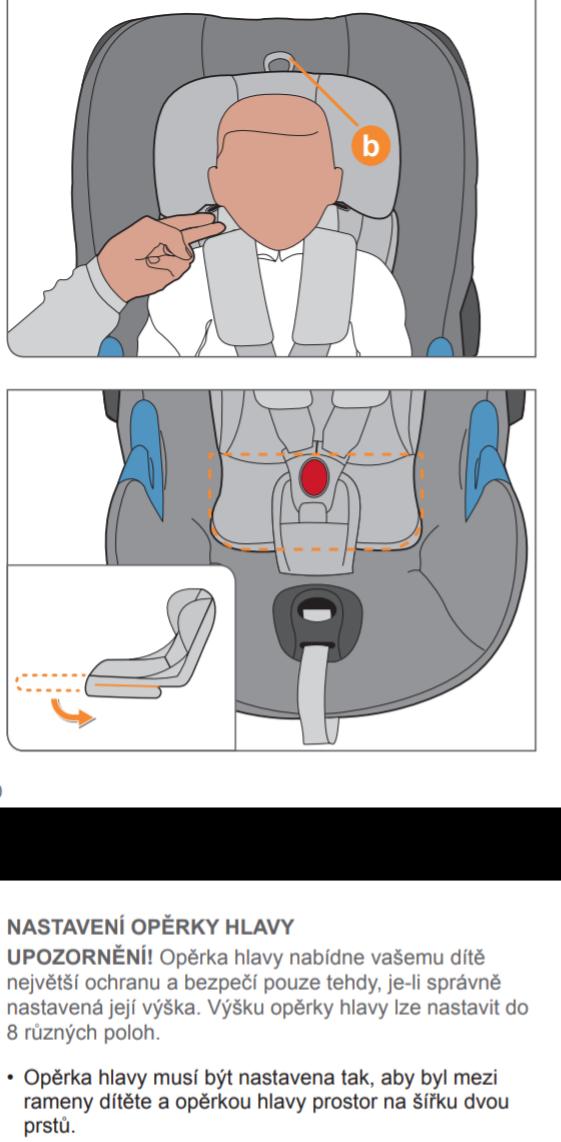 b

NASTAVENÍ OPĚRKY HLAVY

UPOZORNĚNÍ! Opěrka hlavy nabídne vašemu dítě největší ochranu a bezpečí pouze tehdy, je-li správně nastavená její výška. Výšku opěrky hlavy lze nastavit do 8 různých poloh.

• Opěrka hlavy musí být nastavena tak, aby byl mezi rameny dítěte a opěrkou hlavy prostor na šířku dvou prstů.