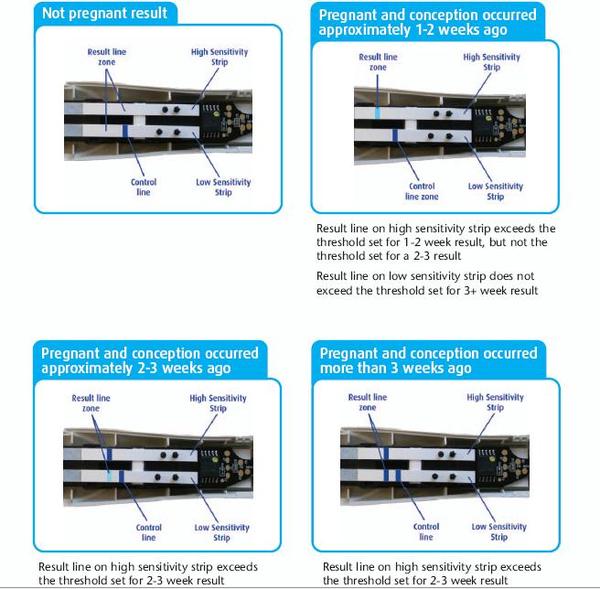 Not pregnant result

Result line zone

High Sensitivity Strip

Control line

Low Sensitivity Strip

Pregnant and conception occurred approximately 1-2 weeks ago

Result line zone

High Sensitivity Strip

Control line zone

Low Sensitivity Strip

Result line on high sensitivity strip exceeds the threshold set for 1-2 week result, but not the threshold set for a 2-3 result

Result line on low sensitivity strip does not exceed the threshold set for 3+ week result

Pregnant and conception occurred approximately 2-3 weeks ago

Result line zone

High Sensitivity Strip

Control line

Low Sensitivity Strip

Result line on high sensitivity strip exceeds the threshold set for 2-3 week result

Pregnant and conception occurred more than 3 weeks ago

Result line zone

High Sensitivity Strip

Control line

Low Sensitivity Strip

Result line on high sensitivity strip exceeds the threshold set for 2-3 week result