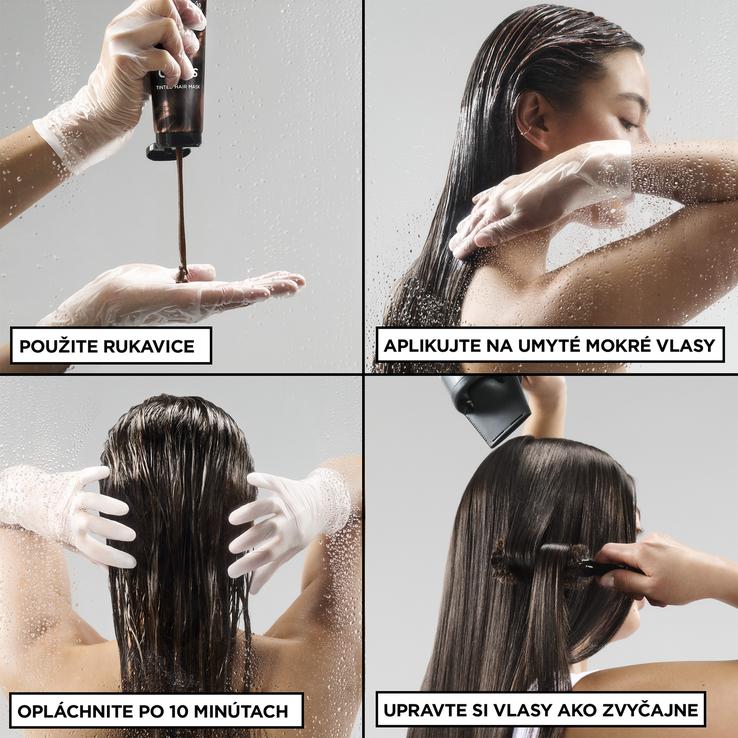 TINTED HAIR MASK

POUŽITE RUKAVICE

APLIKUJTE NA UMYTÉ MOKRÉ VLASY

OPLÁCHNITE PO 10 MINÚTACH

UPRAVTE SI VLASY AKO ZVYČAJNE