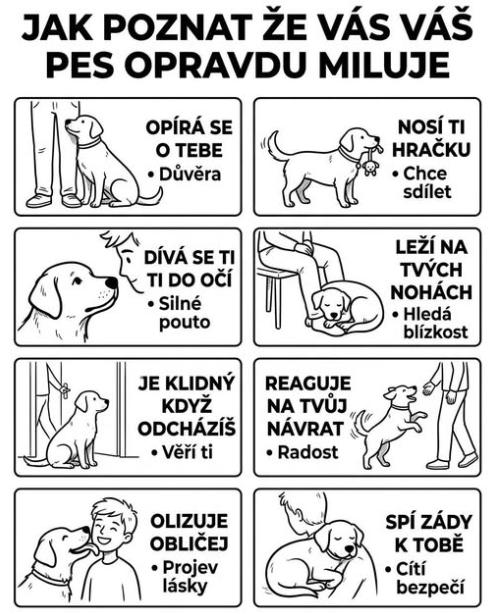 JAK POZNAT ŽE VÁS VÁŠ PES OPRAVDU MILUJE

OPÍRÁ SE O TEBE
• Důvěra

NOSÍ TI HRAČKU
• Chce sdílet

DÍVÁ SE TI TI DO OČÍ
• Silné pouto

LEŽÍ NA TVÝCH NOHÁCH
• Hledá blízkost

JE KLIDNÝ KDYŽ ODCHÁZÍŠ
• Věří ti

REAGUJE NA TVŮJ NÁVRAT
• Radost

OLIZUJE OBLIČEJ
• Projev lásky

SPÍ ZÁDY K TOBĚ
• Cítí bezpečí