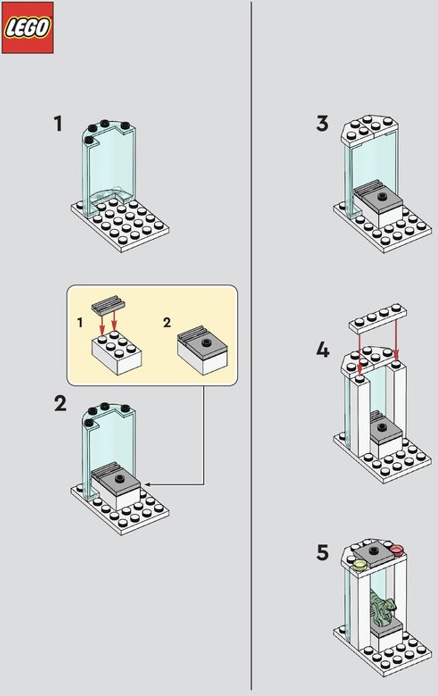 LEGO

1

1

2

2

3

4

5