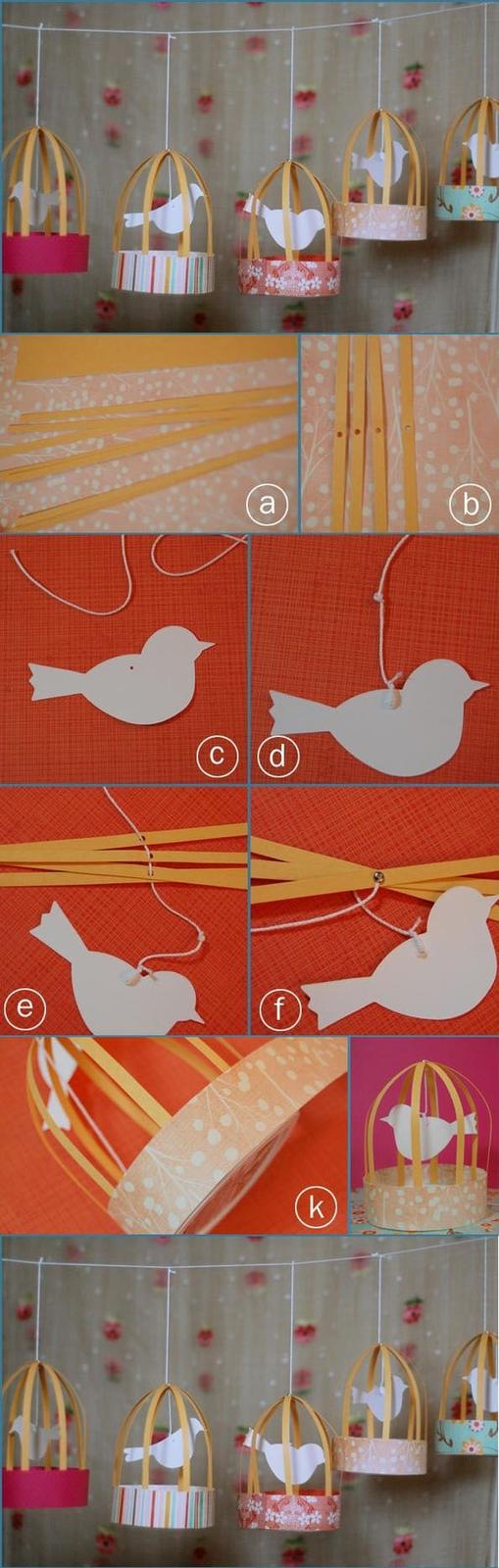 a

b

c

d

e

f

k