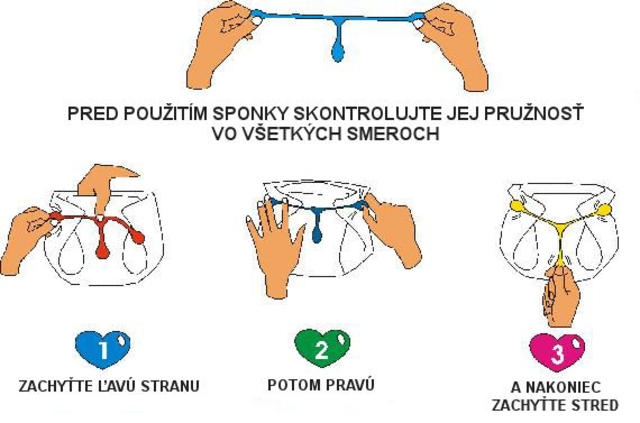 PRED POUŽITÍM SPONKY SKONTROLUJTE JEJ PRUŽNOSŤ VO VŠETKÝCH SMEROCH

1
ZACHYŤTE ĽAVÚ STRANU

2
POTOM PRAVÚ

3
A NAKONIEC ZACHYŤTE STRED