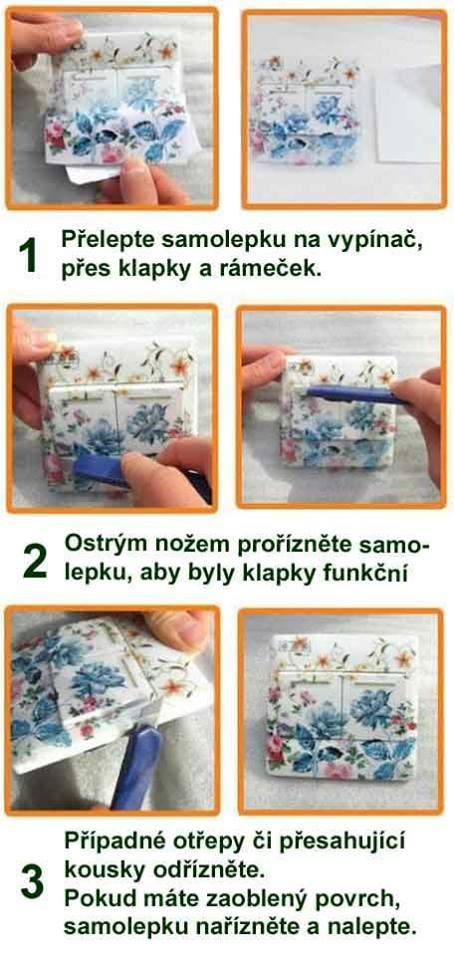 1 Přelepte samolepku na vypínač, přes klapky a rámeček.

2 Ostrým nožem prořízněte samolepku, aby byly klapky funkční

3 Případné otřepy či přesahující kousky odřízněte.
Pokud máte zaoblený povrch, samolepku nařízněte a nalepte.